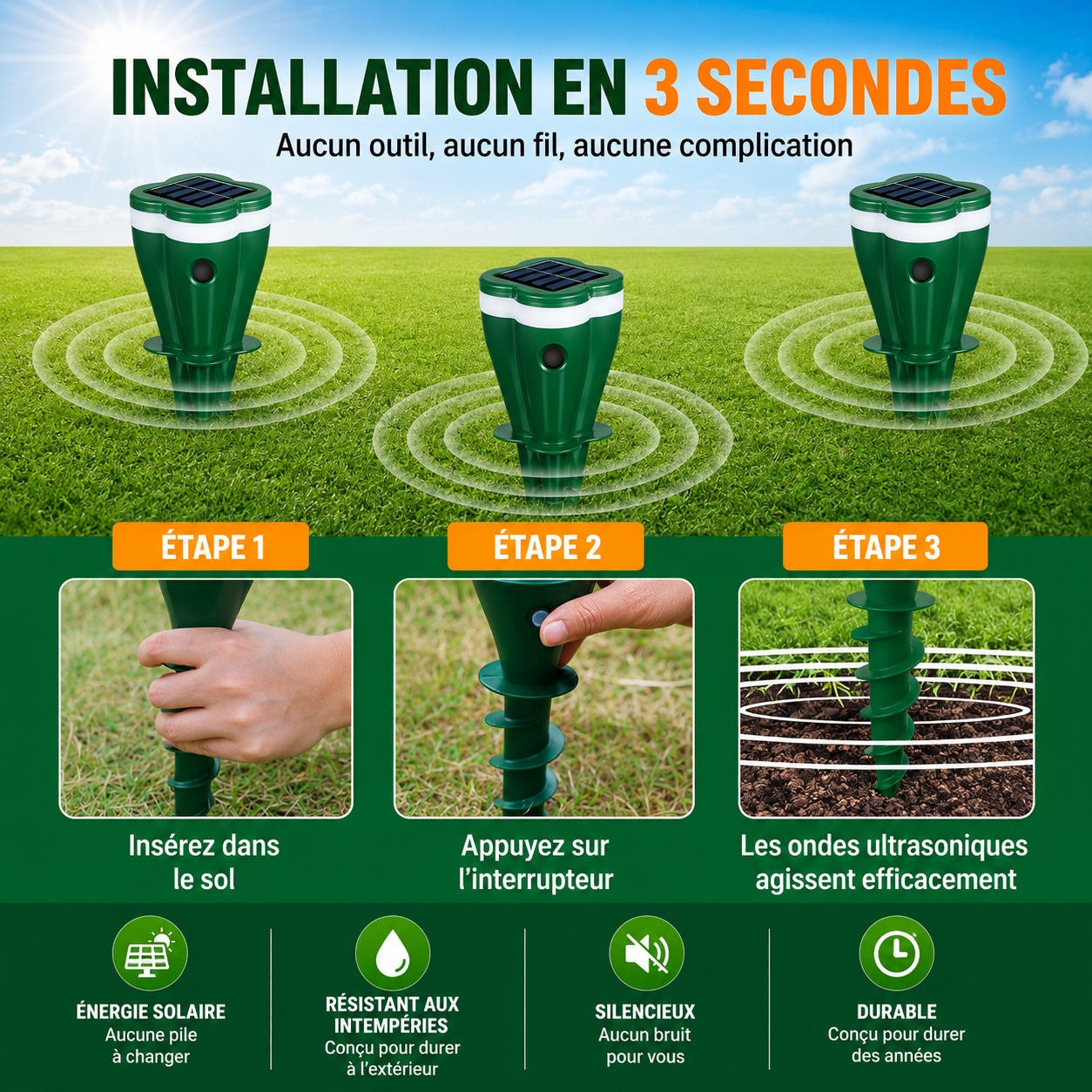 INSTALLATION EN 3 SECONDES
Aucun outil, aucun fil, aucune complication

ÉTAPE 1
Insérez dans le sol

ÉTAPE 2
Appuyez sur l'interrupteur

ÉTAPE 3
Les ondes ultrasoniques agissent efficacement

ÉNERGIE SOLAIRE
Aucune pile à changer

RÉSISTANT AUX INTEMPÉRIES
Conçu pour durer à l'extérieur

SILENCIEUX
Aucun bruit pour vous

DURABLE
Conçu pour durer des années