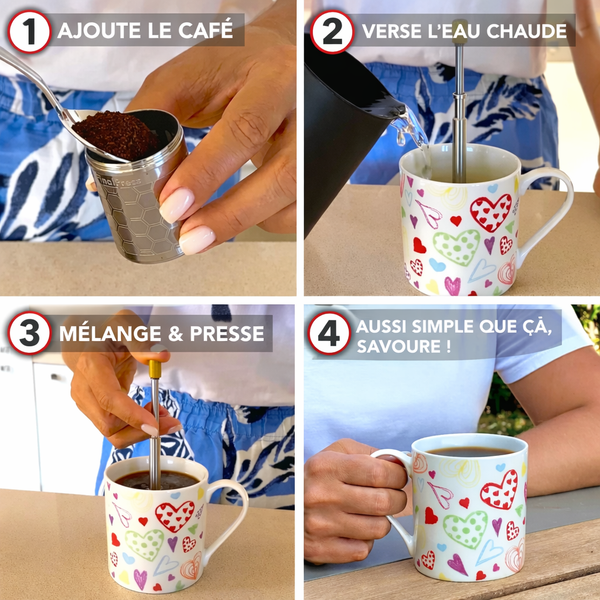 1 AJOUTE LE CAFÉ

FinalPress

2 VERSE L'EAU CHAUDE

3 MÉLANGE & PRESSE

4 AUSSI SIMPLE QUE ÇA, SAVOURE !