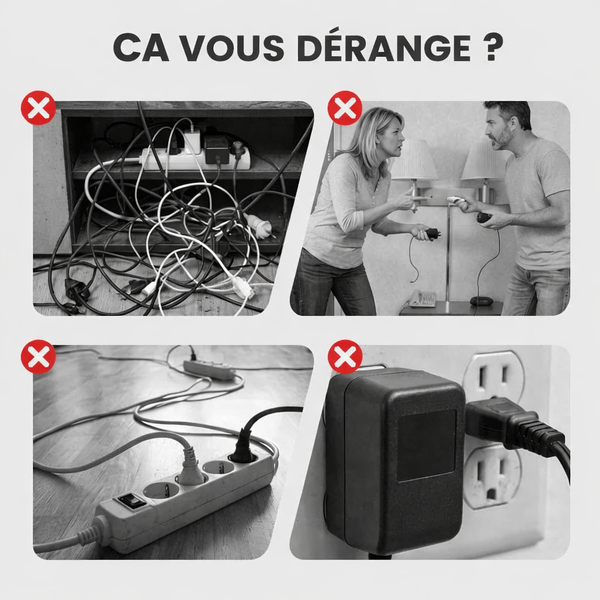 CA VOUS DÉRANGE ?