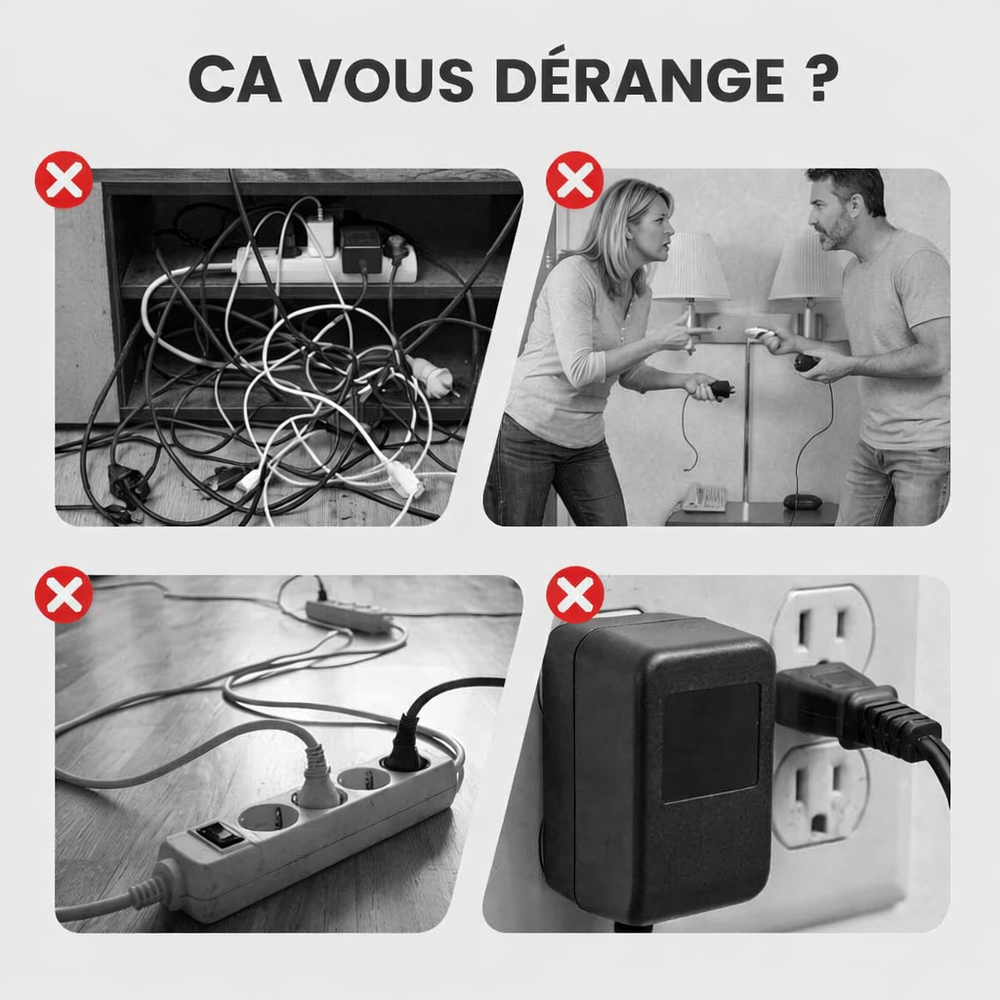 CA VOUS DÉRANGE ?