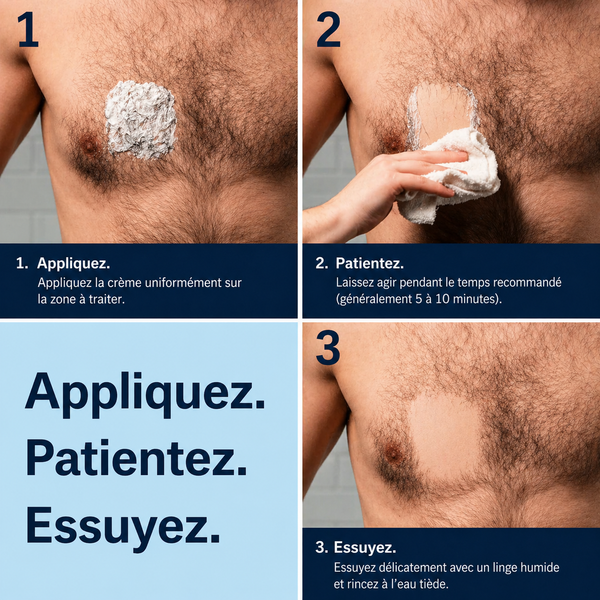 1

1. Appliquez.
Appliquez la crème uniformément sur la zone à traiter.

2

2. Patientez.
Laissez agir pendant le temps recommandé (généralement 5 à 10 minutes).

Appliquez.
Patientez.
Essuyez.

3

3. Essuyez.
Essuyez délicatement avec un linge humide et rincez à l'eau tiède.